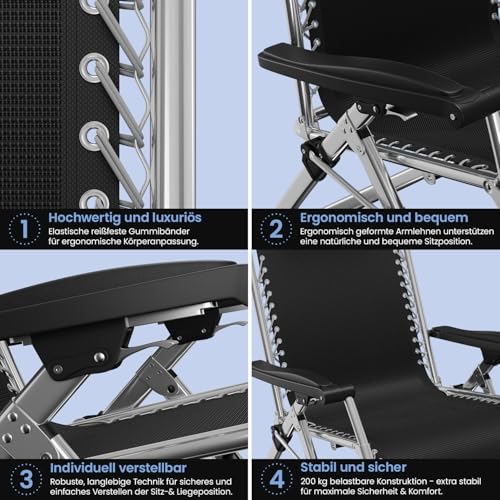 1
Hochwertig und luxuriös
Elastische reißfeste Gummibänder für ergonomische Körperanpassung.

2
Ergonomisch und bequem
Ergonomisch geformte Armlehnen unterstützen eine natürliche und bequeme Sitzposition.

3
Individuell verstellbar
Robuste, langlebige Technik für sicheres und einfaches Verstellen der Sitz-& Liegeposition.

4
Stabil und sicher
200 kg belastbare Konstruktion - extra stabil für maximale Sicherheit & Komfort.