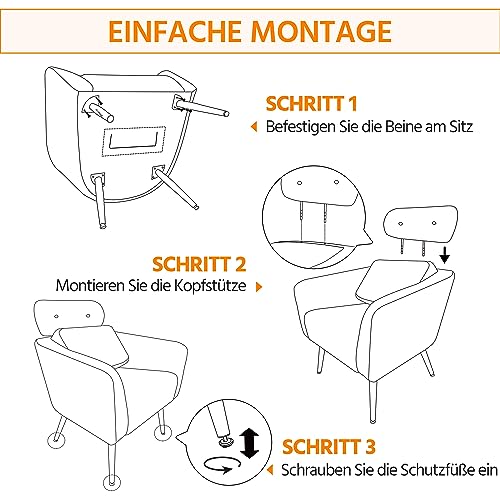 EINFACHE MONTAGE

SCHRITT 1
Befestigen Sie die Beine am Sitz

SCHRITT 2
Montieren Sie die Kopfstütze

SCHRITT 3
Schrauben Sie die Schutzfüße ein